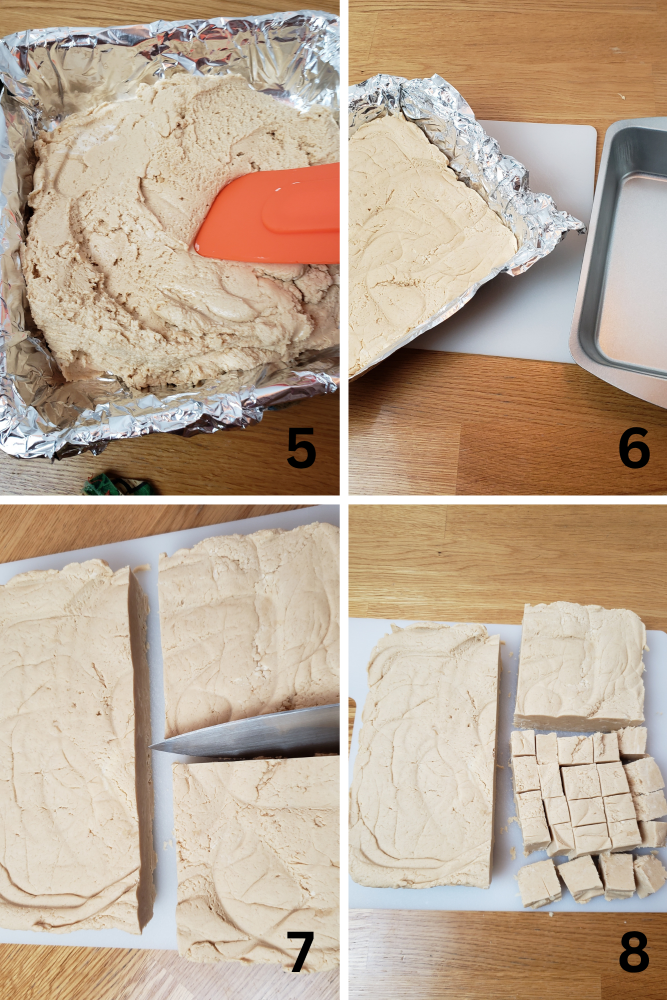 5

6

7

8